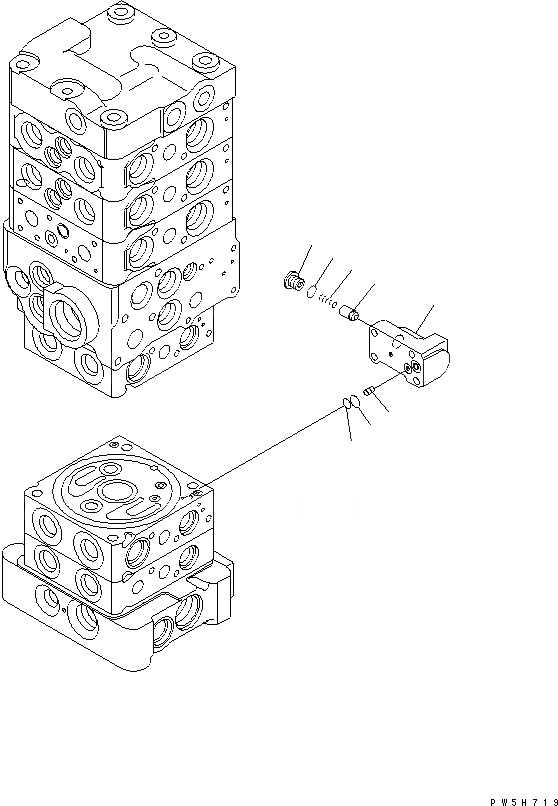 PW5H719