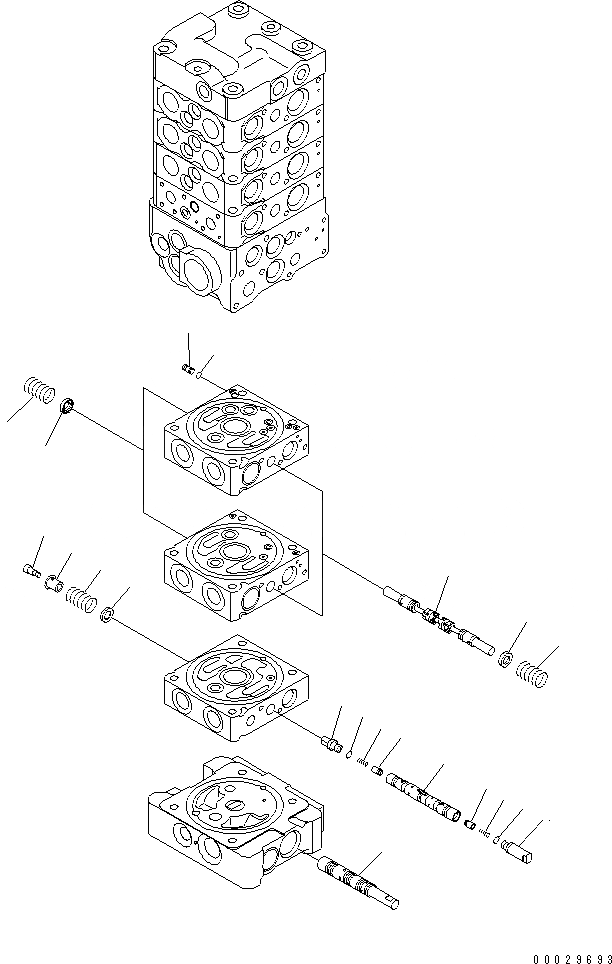 00029693