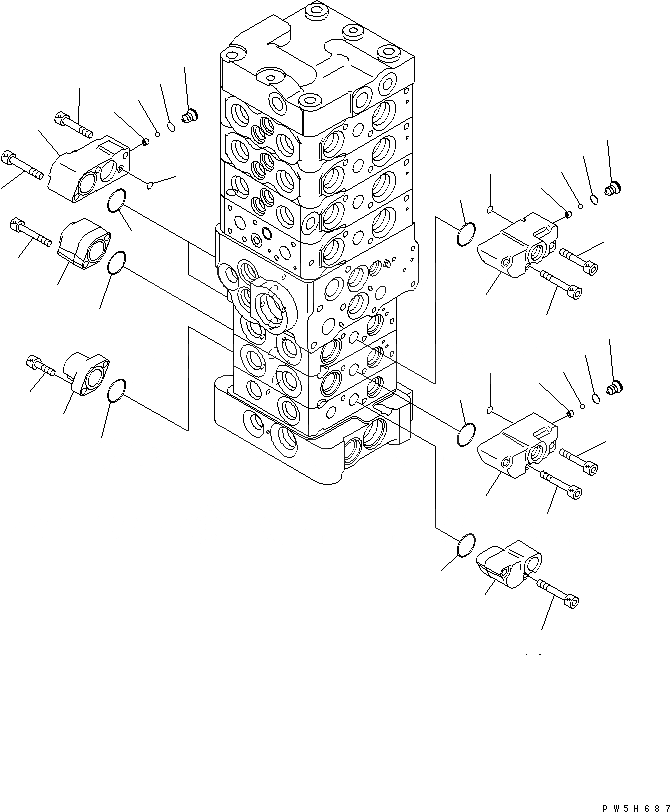 PW5H687