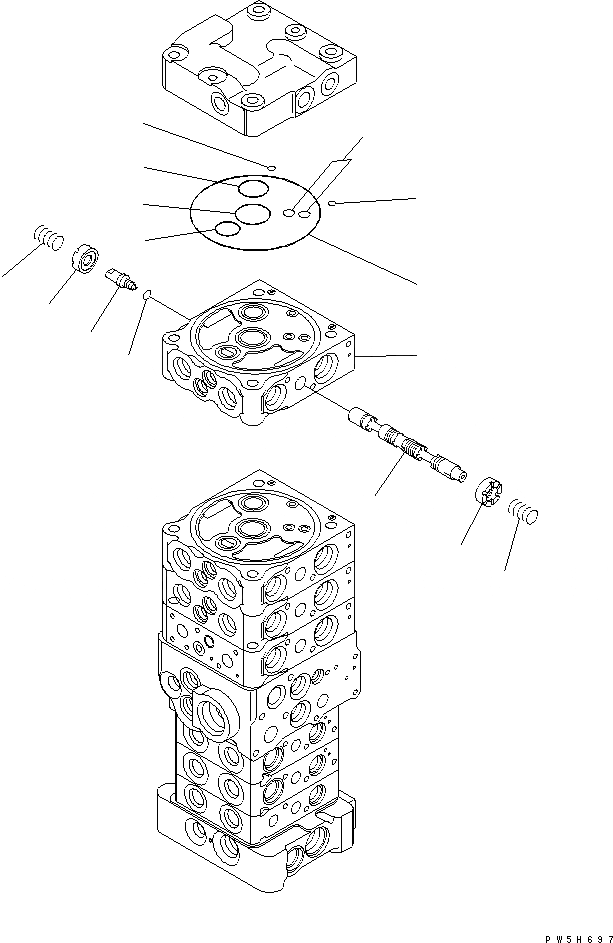 PW5H697