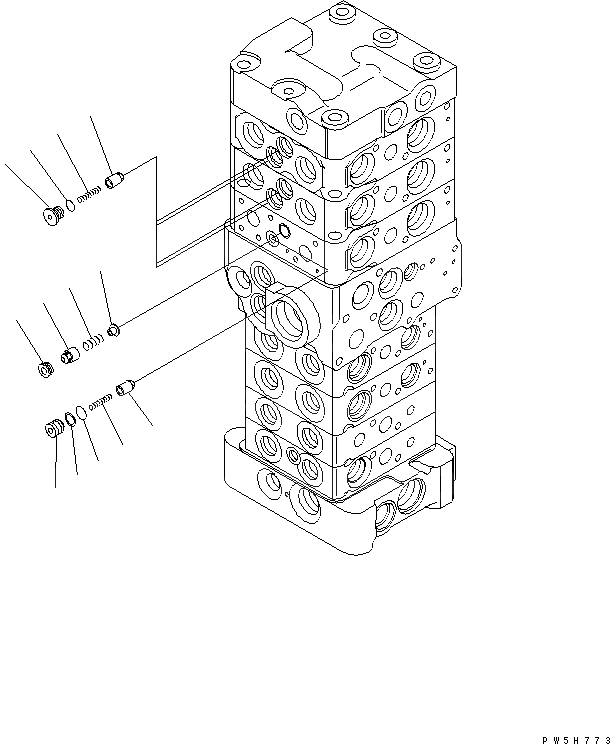 PW5H773