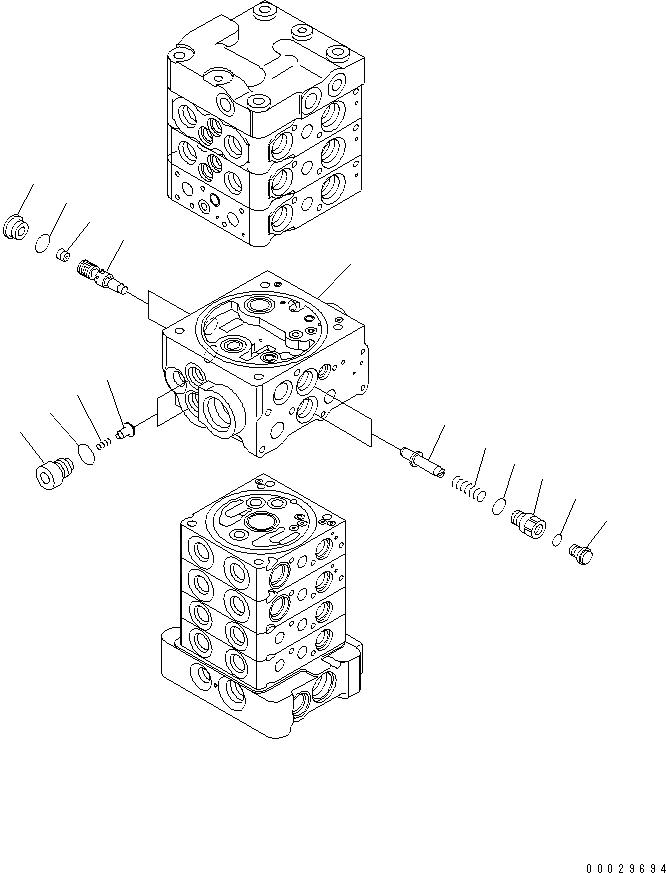 00029694