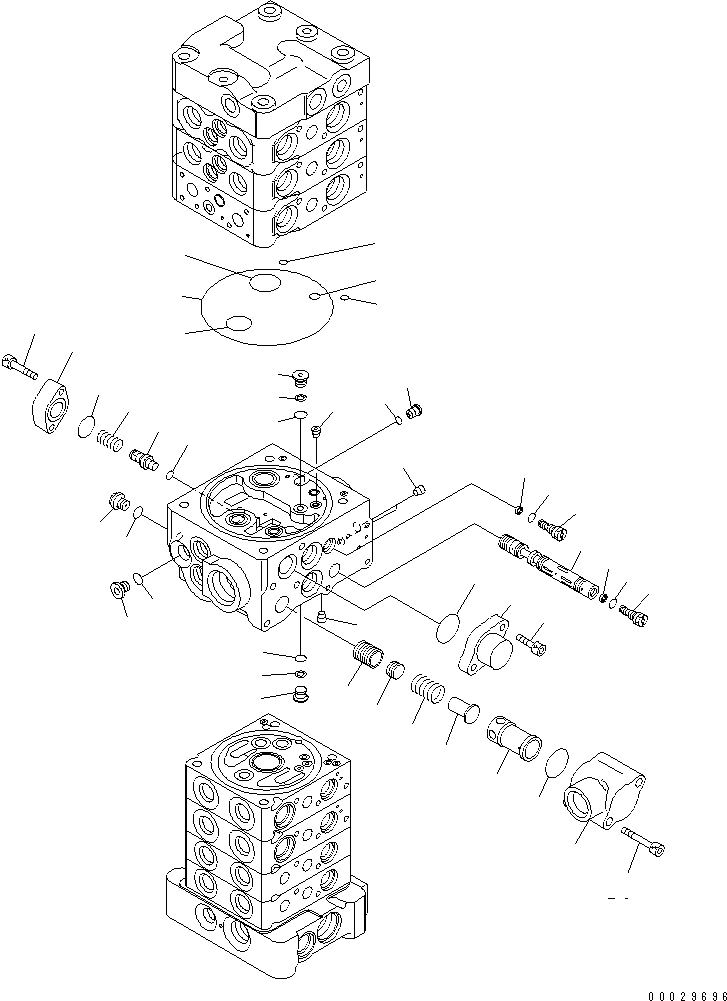 00029696