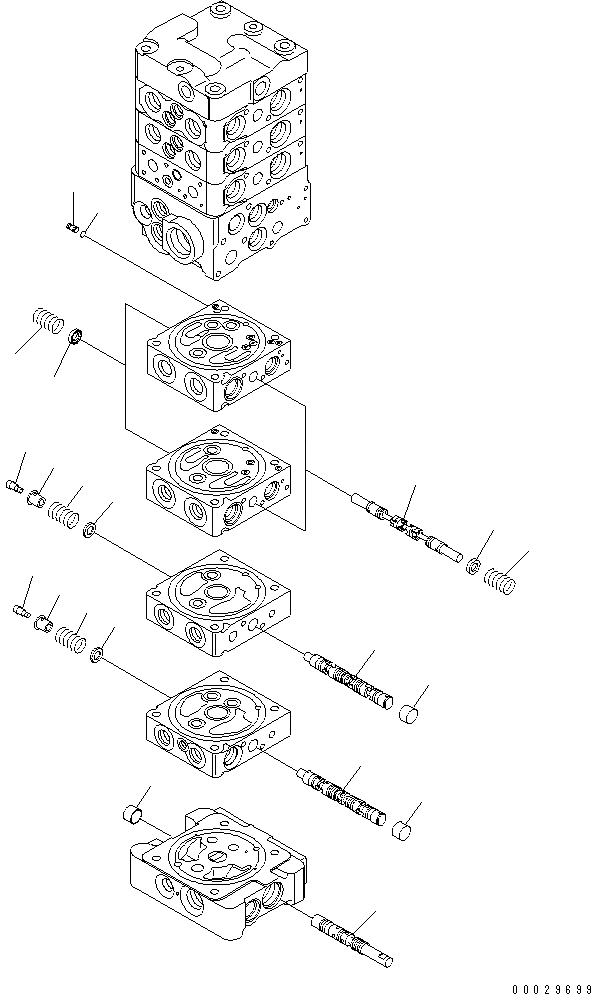 00029699