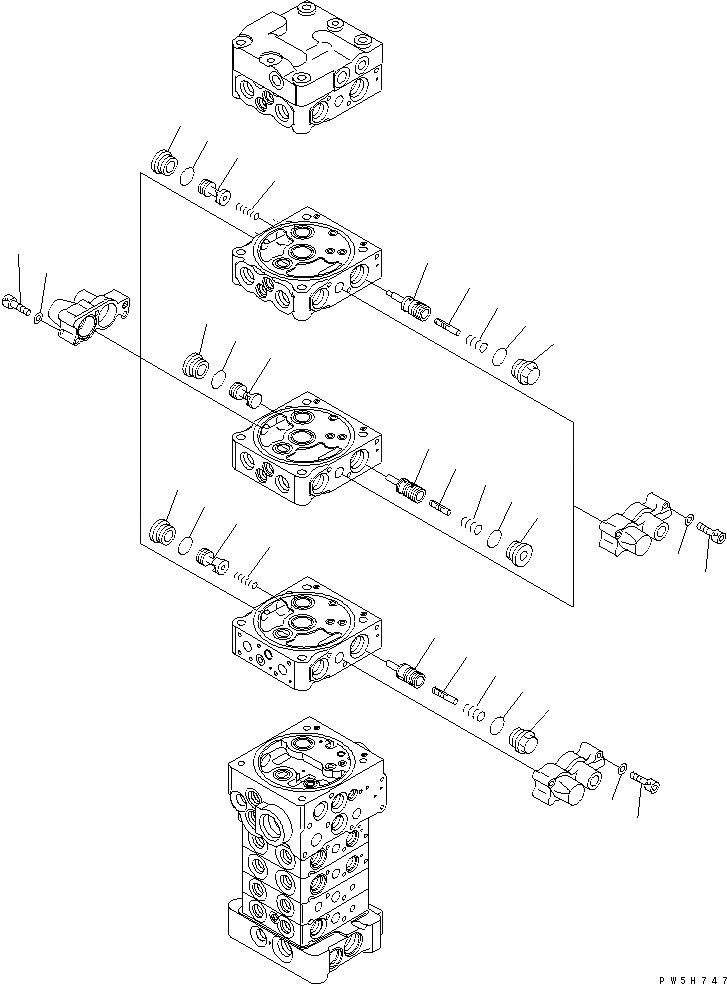 PW5H747