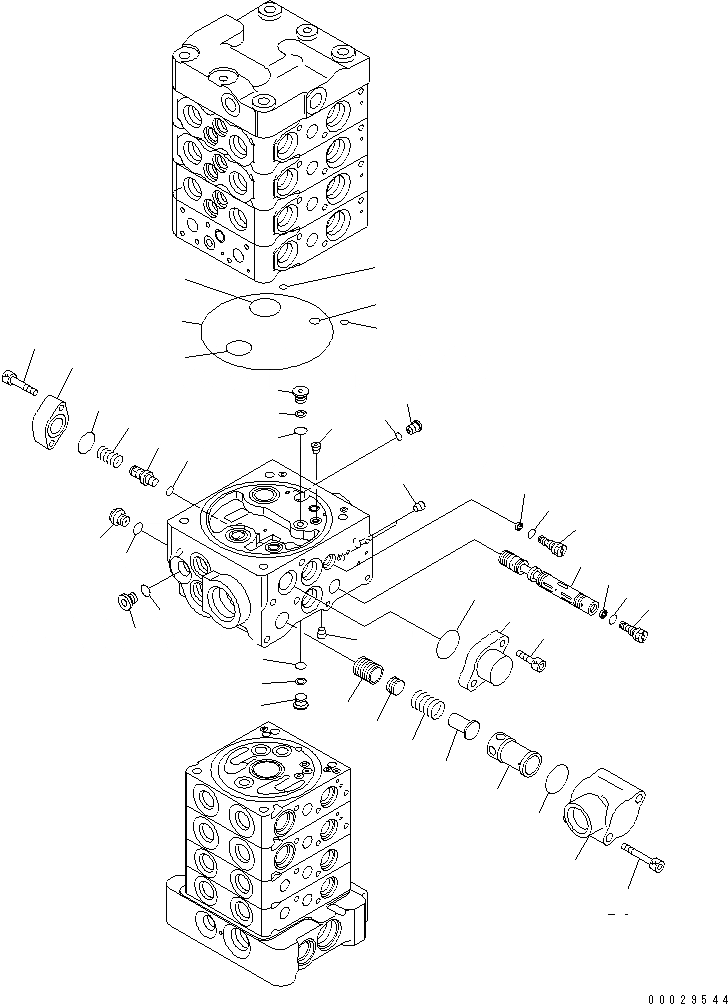 00029544