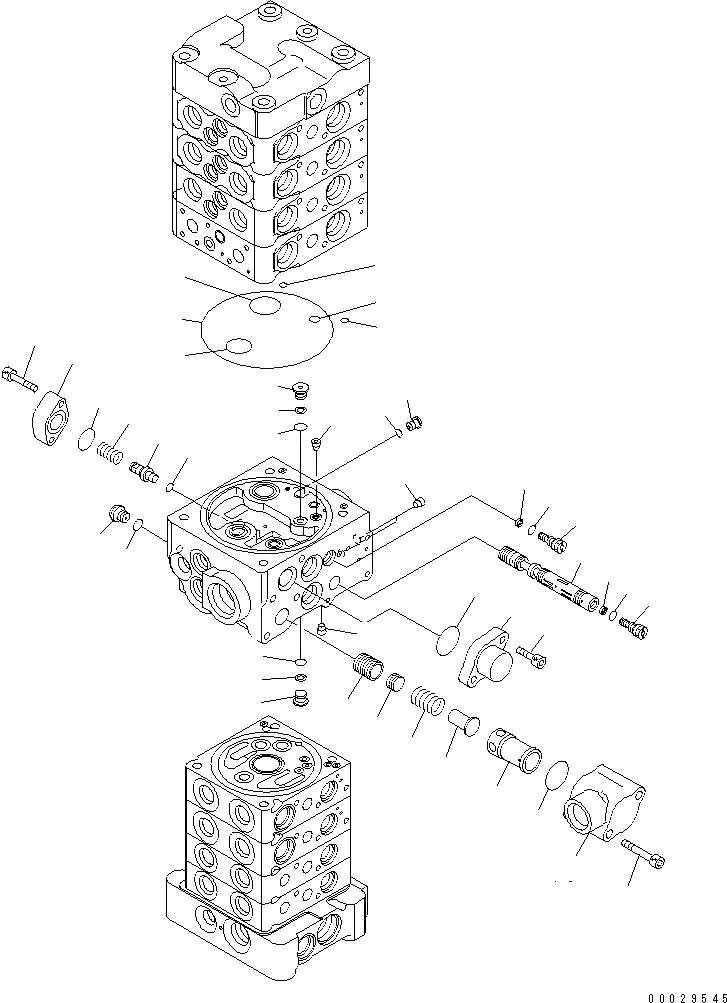 00029545