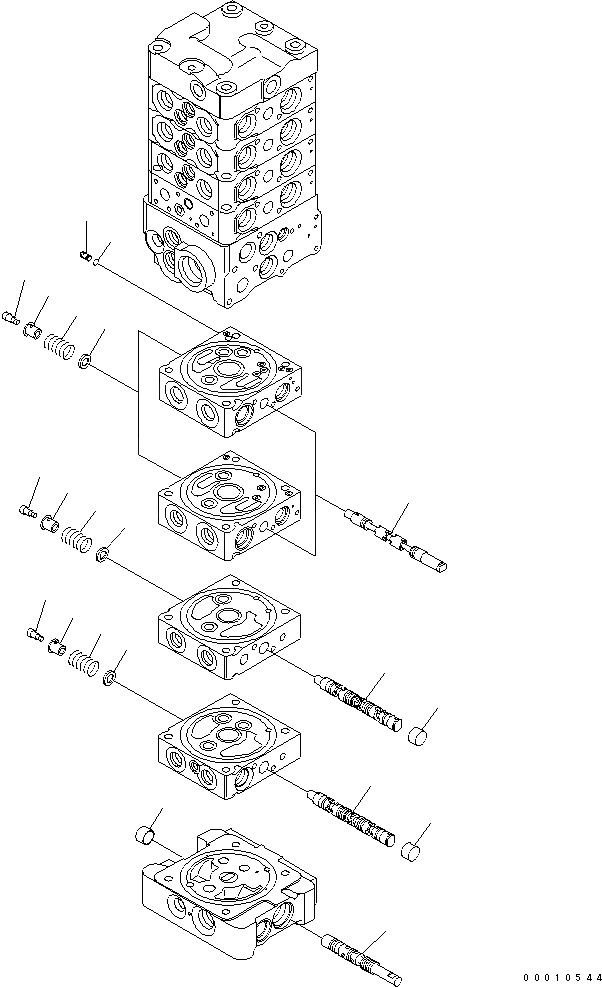 00010544