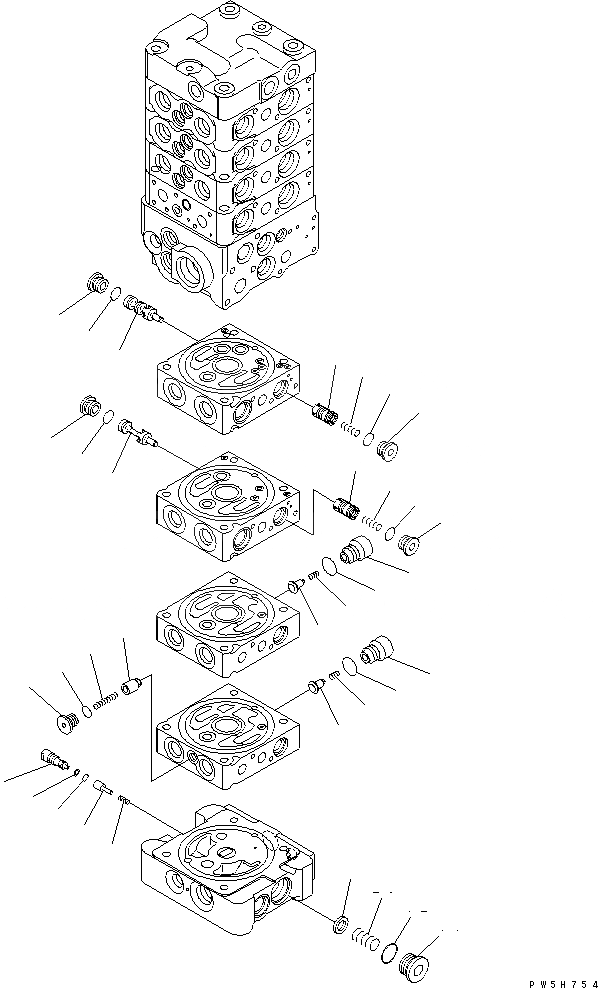 PW5H754