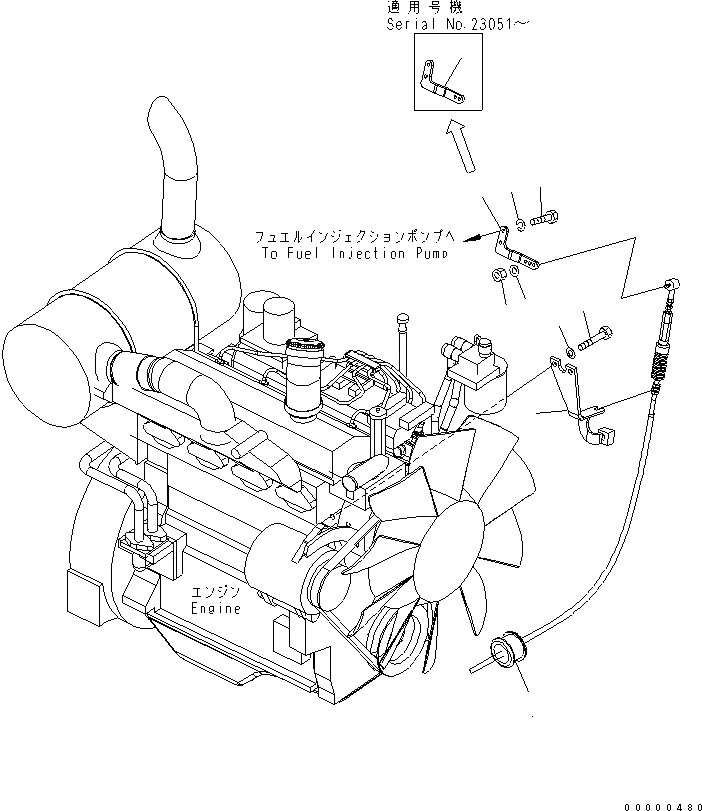 適用号機
Serial No.23051～

フュエルインジェクションポンプへ
To Fuel Injection Pump

エンジン
Engine

00000480