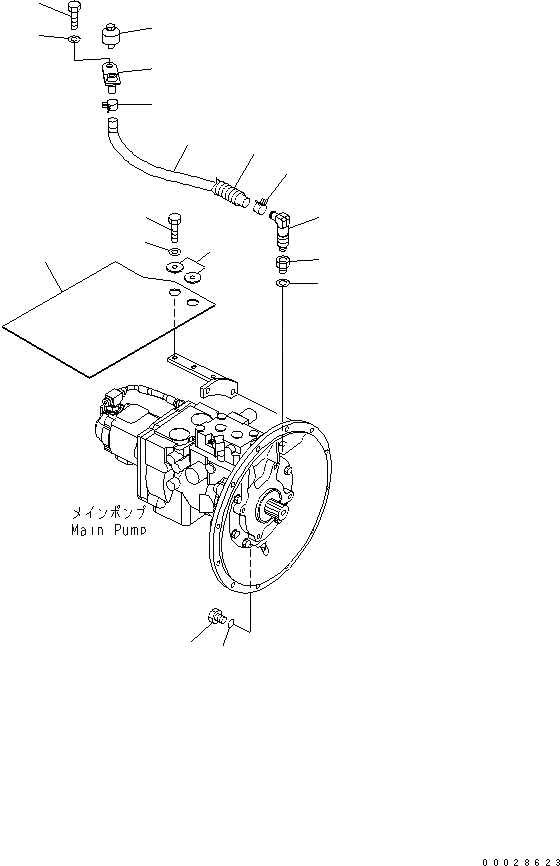 メインポンプ
Main Pump

00028623