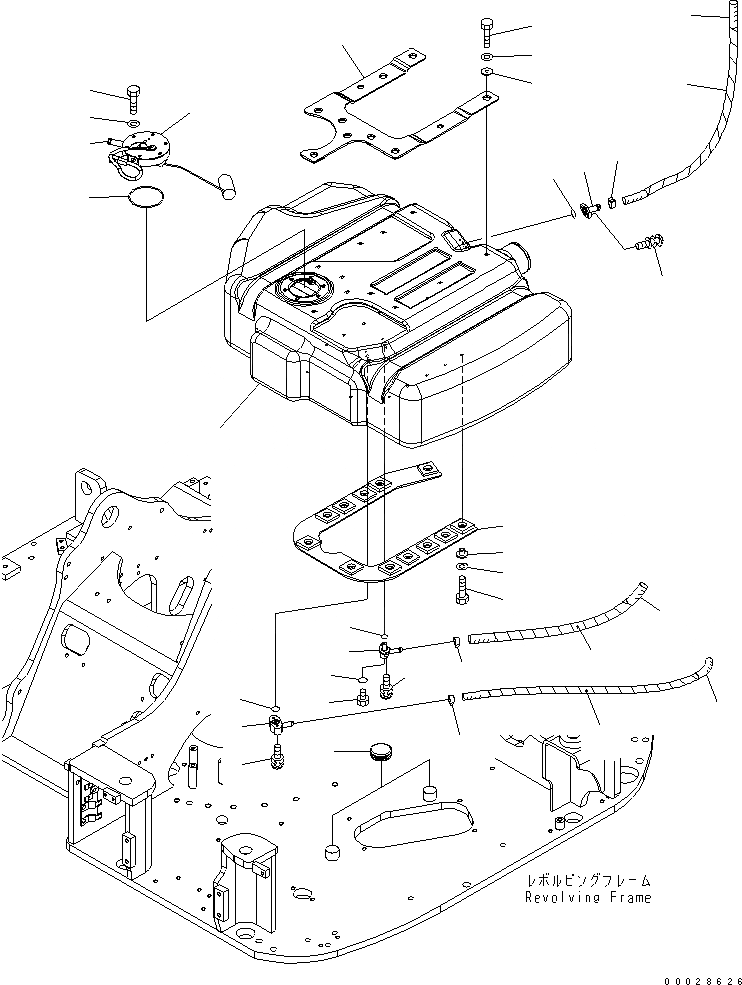 レボルビングフレーム
Revolving Frame

00028626