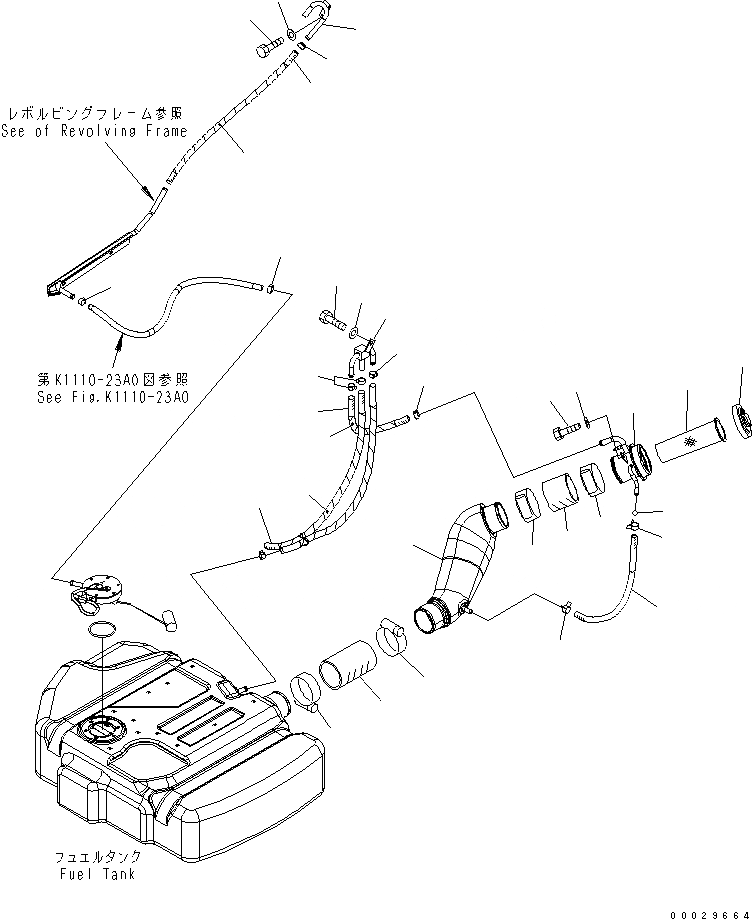 レボルビングフレーム参照
See of Revolving Frame

第K1110-23A0図参照
See Fig.K1110-23A0

フュエルタンク
Fuel Tank

00029664