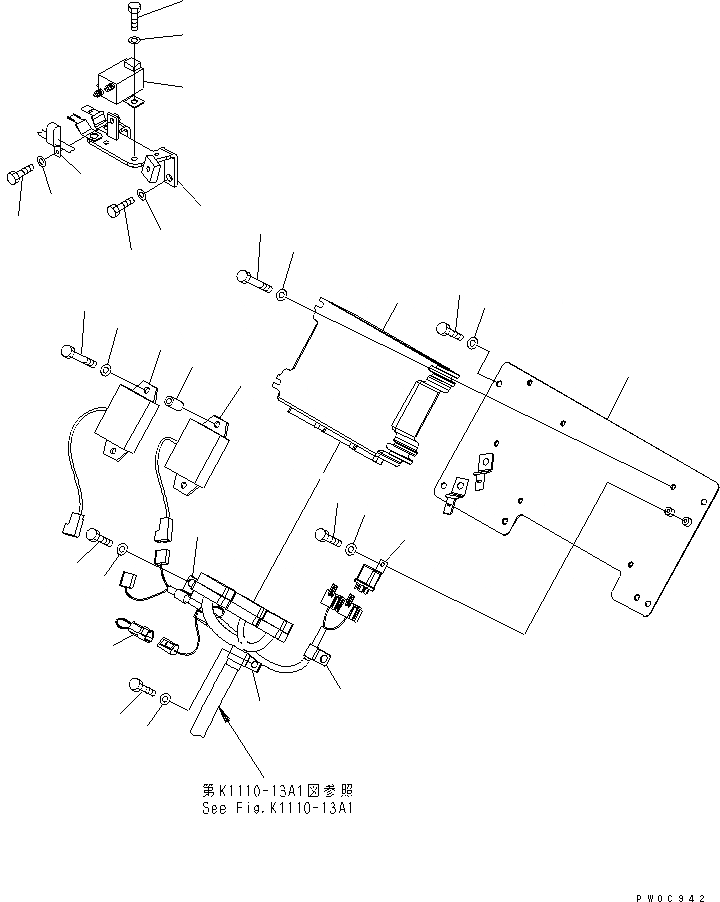 第K1110-13A1図参照
See Fig.K1110-13A1

PW0C942