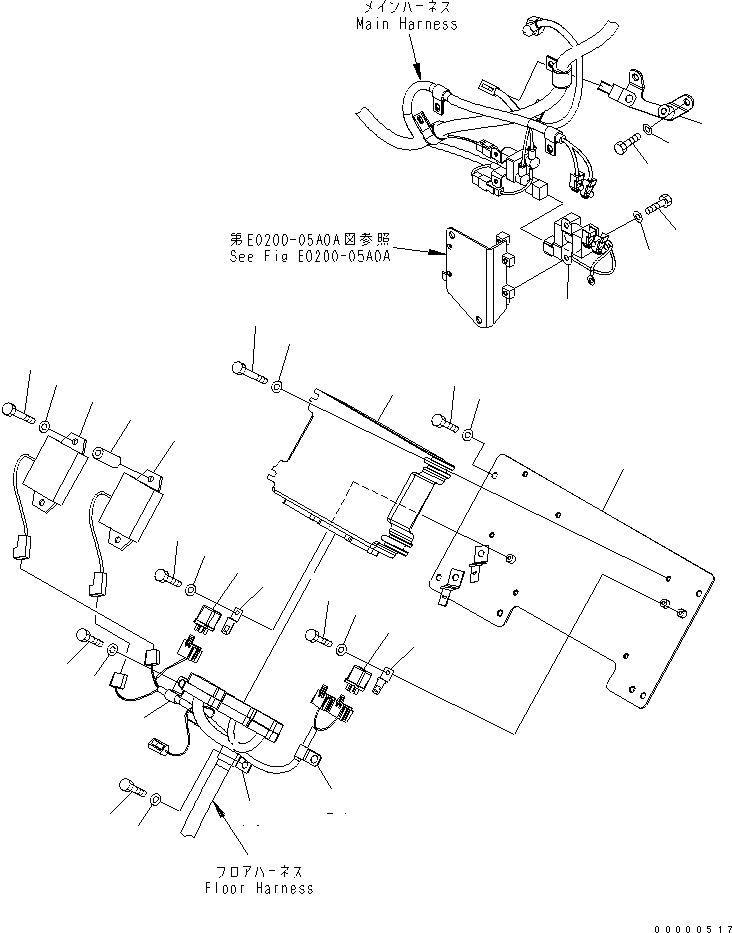 メインハーネス
Main Harness

第E0200-05A0A図参照
See Fig E0200-05A0A

フロアハーネス
Floor Harness

00000517