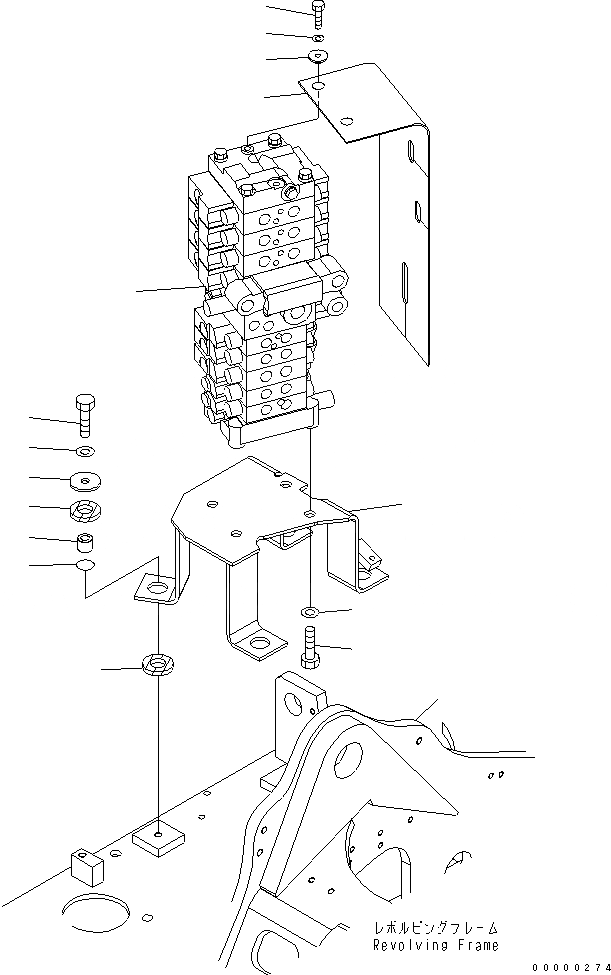 レボルビングフレーム
Revolving Frame

00000274