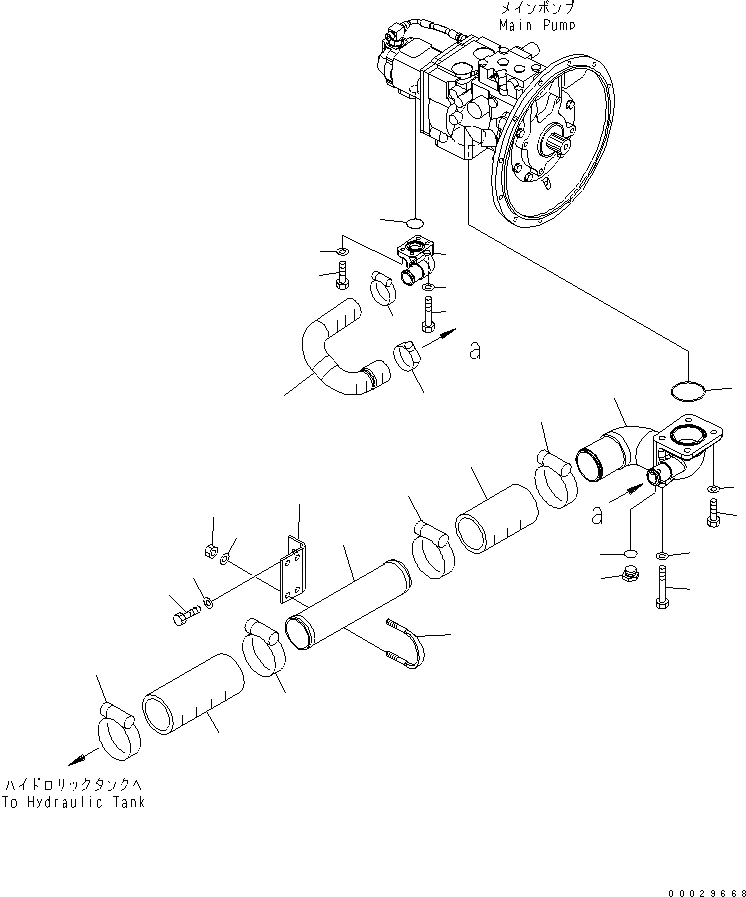 メインポンプ
Main Pump

a

a

ハイドロリックタンクへ
To Hydraulic Tank

00029668