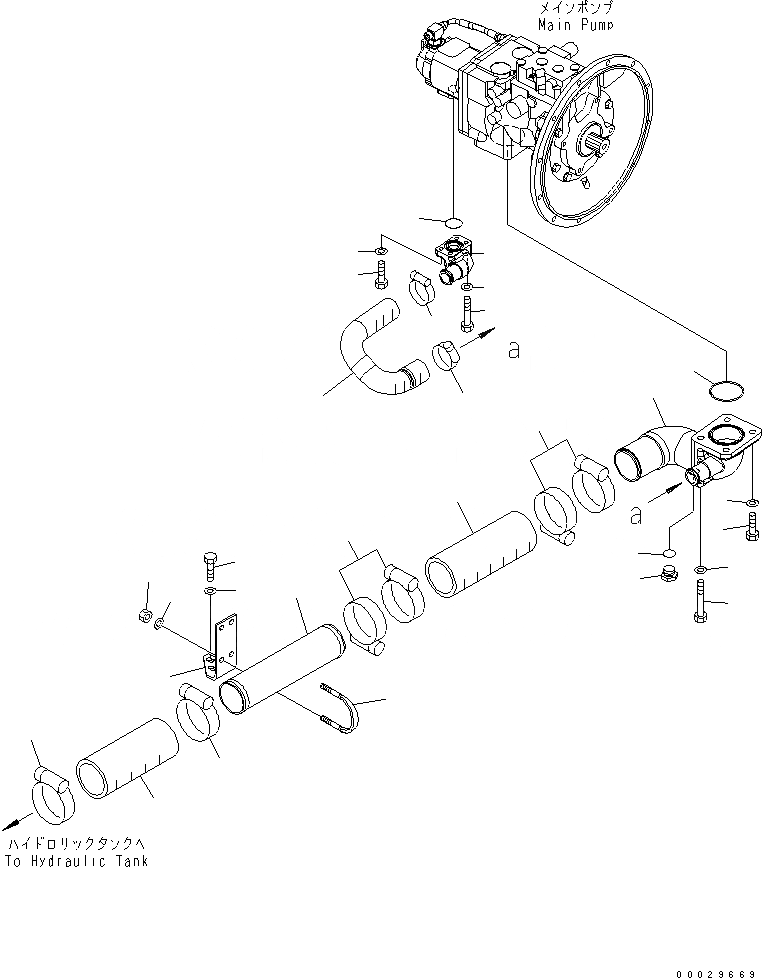 メインポンプ
Main Pump

a

a

ハイドロリックタンクへ
To Hydraulic Tank

00029669