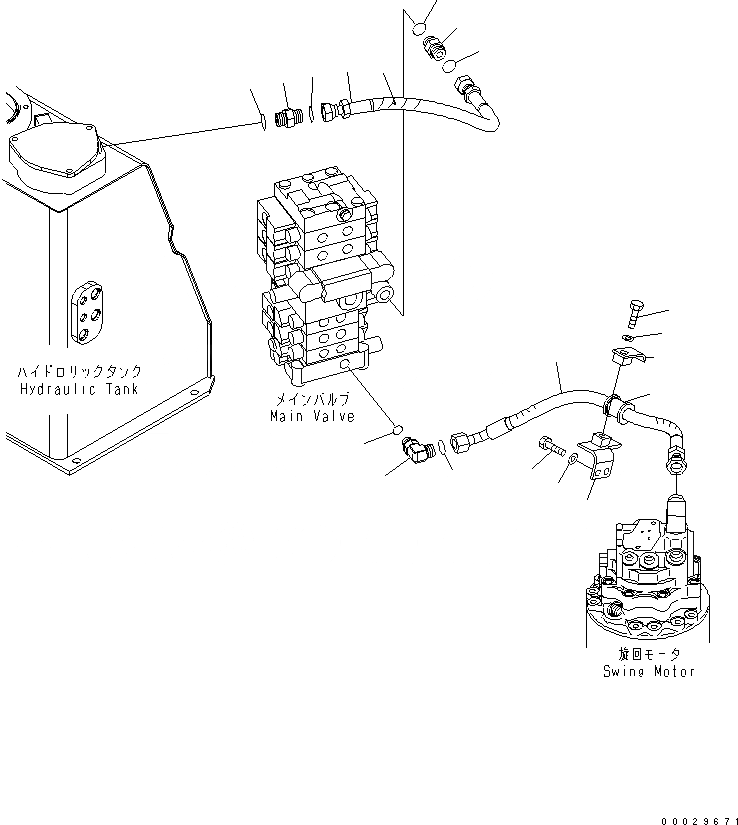 ハイドロリックタンク
Hydraulic Tank

メインバルブ
Main Valve

旋回モータ
Swing Motor

00029671