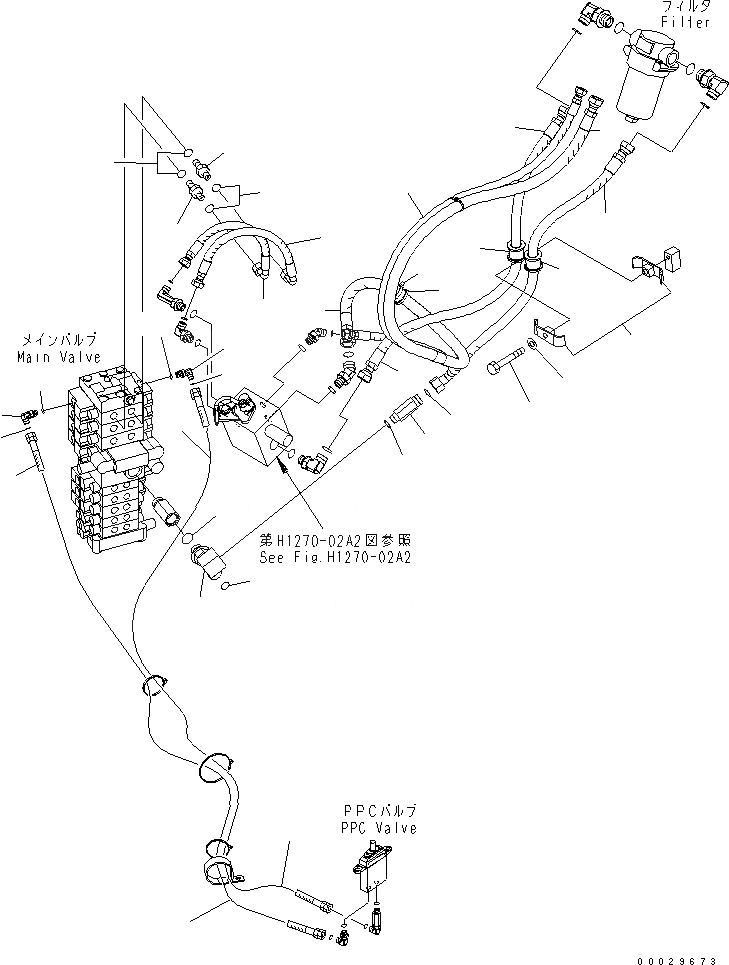 フィルタ
Filter

メインバルブ
Main Valve

第H1270-02A2図参照
See Fig.H1270-02A2

PPCバルブ
PPC Valve

00029673