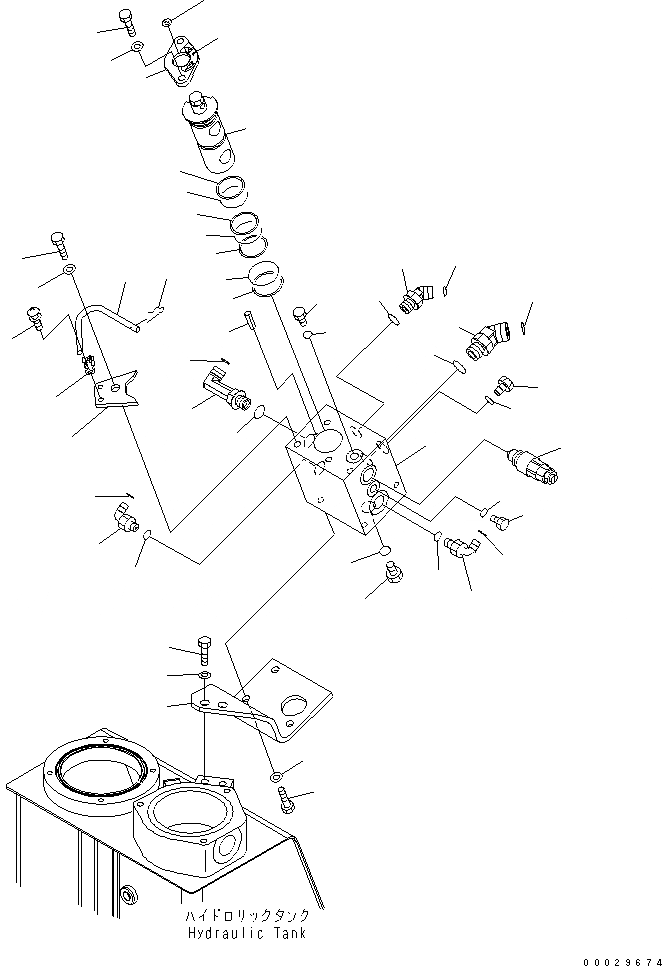 ハイドロリックタンク
Hydraulic Tank

00029674