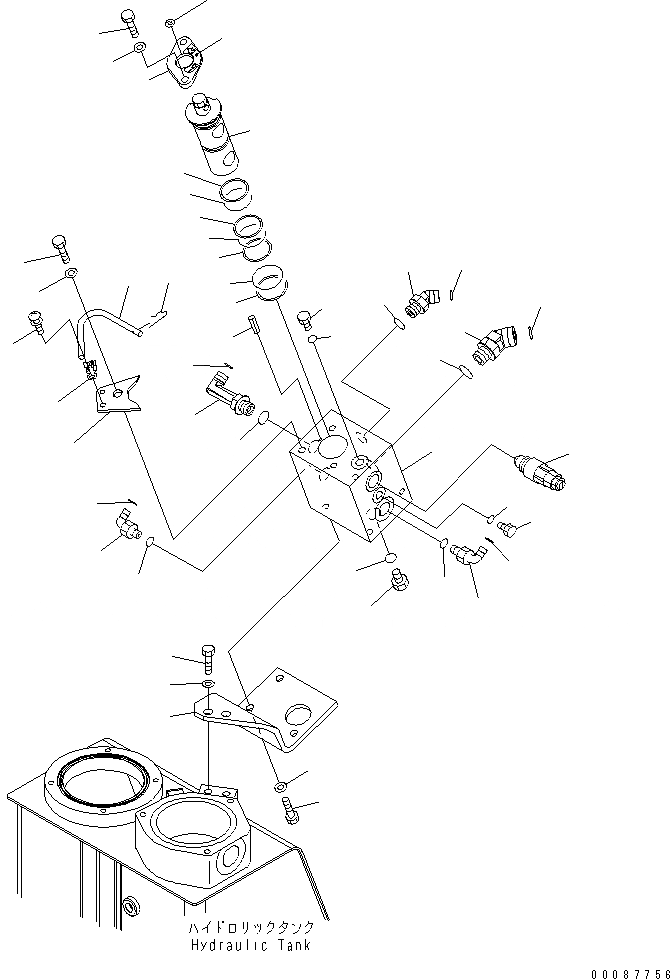 ハイドロリックタンク
Hydraulic Tank

00087756