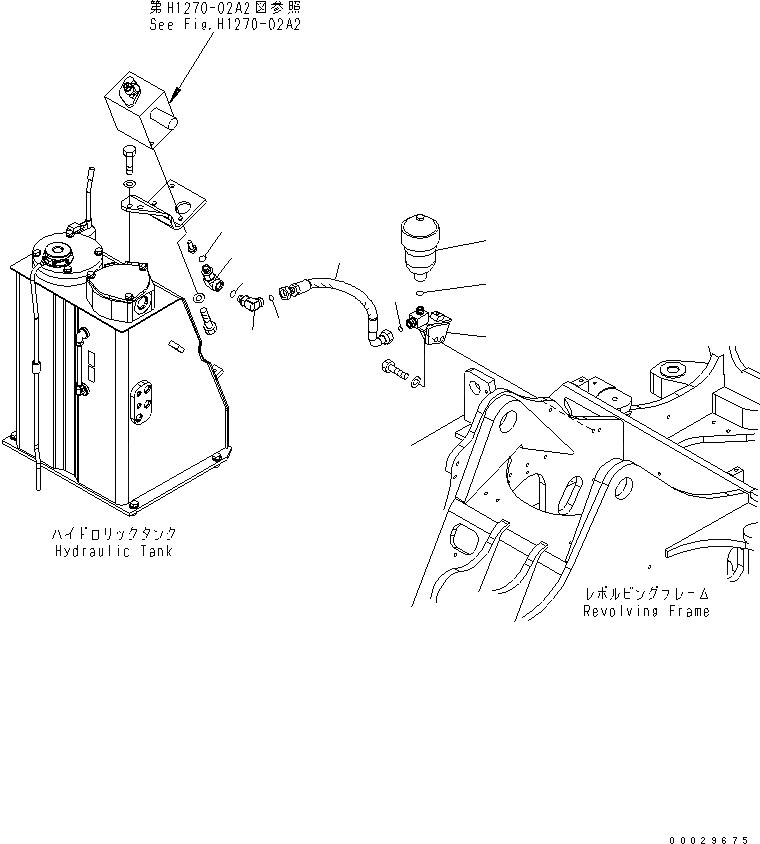 第H1270-02A2図参照
See Fig.H1270-02A2

ハイドロリックタンク
Hydraulic Tank

レボルビングフレーム
Revolving Frame

00029675