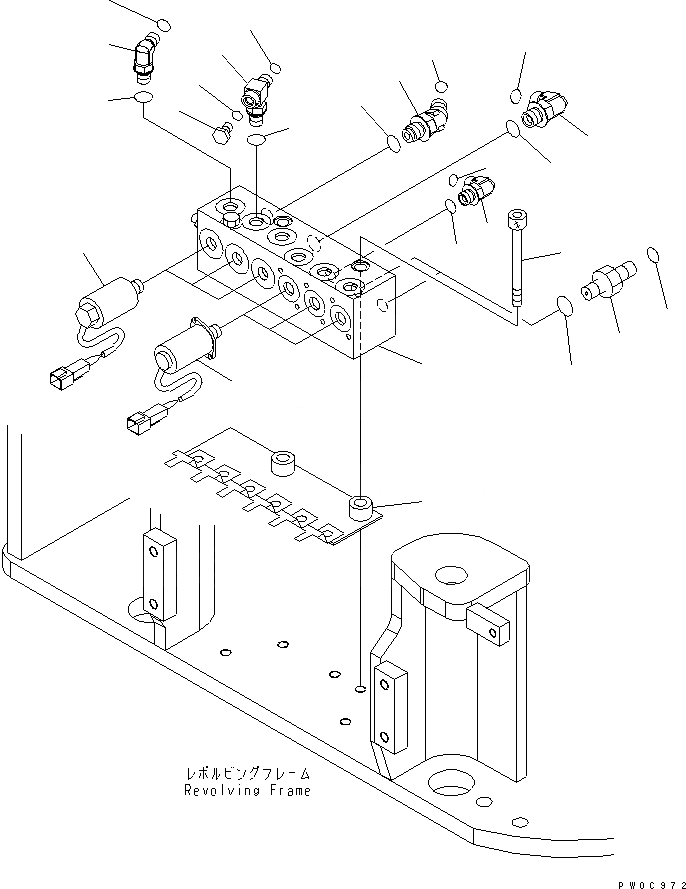 レボルビングフレーム
Revolving Frame

PW0C972