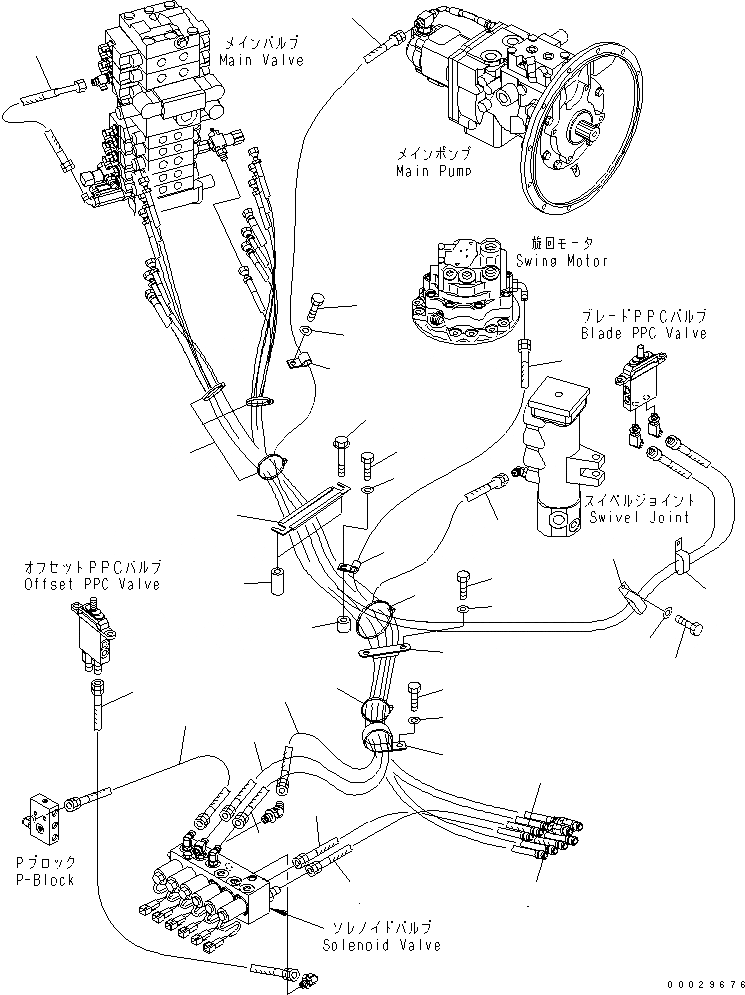 メインバルブ
Main Valve

メインポンプ
Main Pump

旋回モータ
Swing Motor

ブレードPPCバルブ
Blade PPC Valve

スイベルジョイント
Swivel Joint

オフセットPPCバルブ
Offset PPC Valve

Pブロック
P-Block

ソレノイドバルブ
Solenoid Valve

00029676