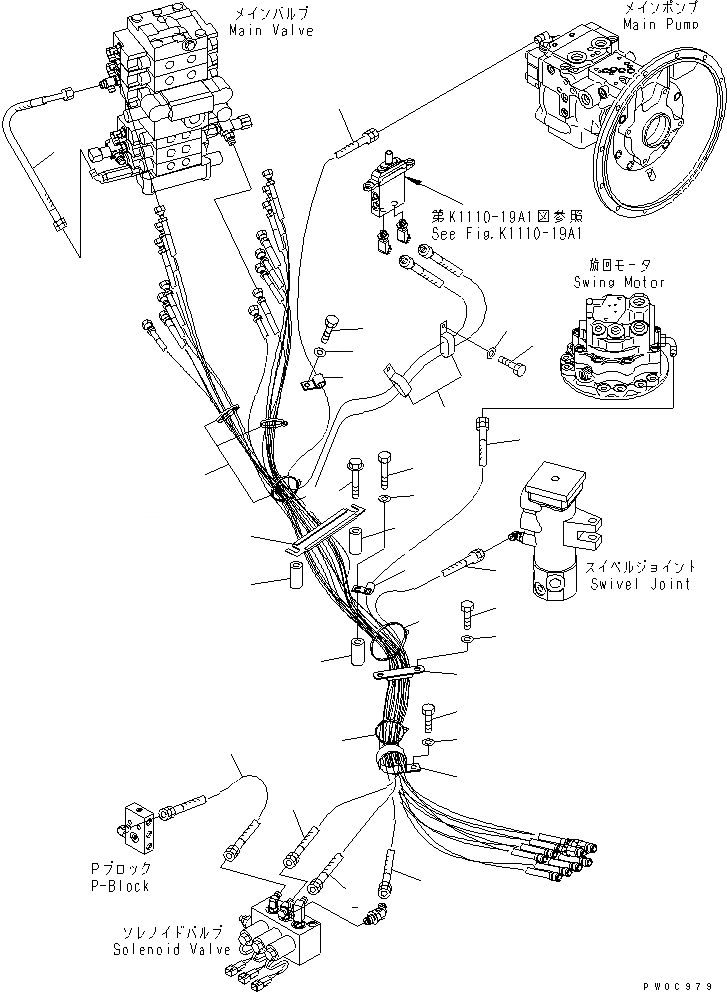 メインバルブ
Main Valve

メインポンプ
Main Pump

第K1110-19A1図参照
See Fig.K1110-19A1

旋回モータ
Swing Motor

スイベルジョイント
Swivel Joint

Pブロック
P-Block

ソレノイドバルブ
Solenoid Valve

PW0C979