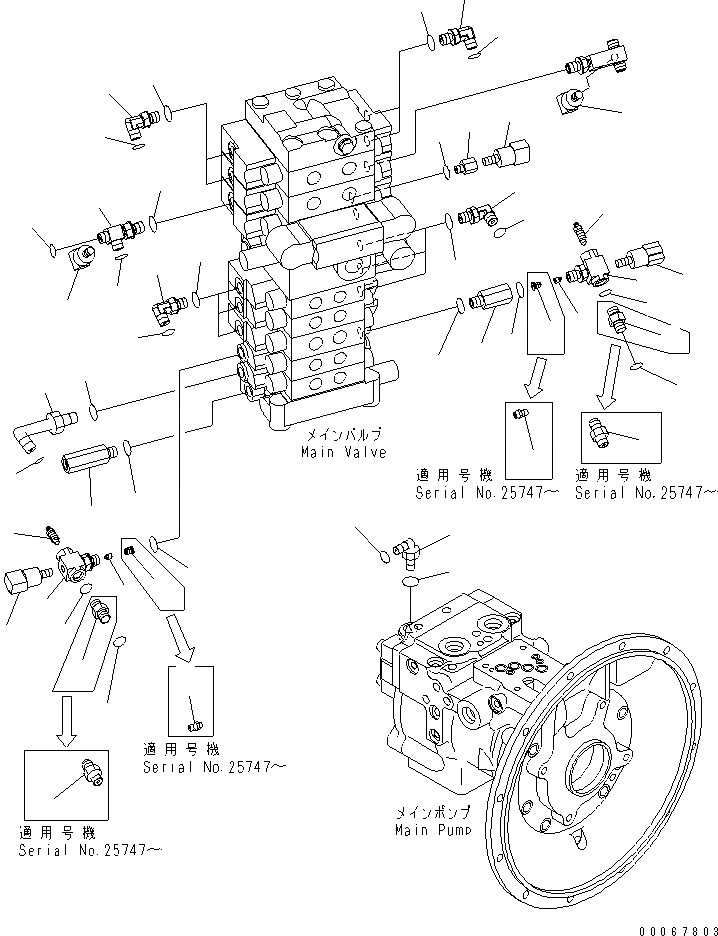 メインバルブ
Main Valve

適用号機
Serial No.25747～

適用号機
Serial No.25747～

適用号機
Serial No.25747～

適用号機
Serial No.25747～

メインポンプ
Main Pump

00067803