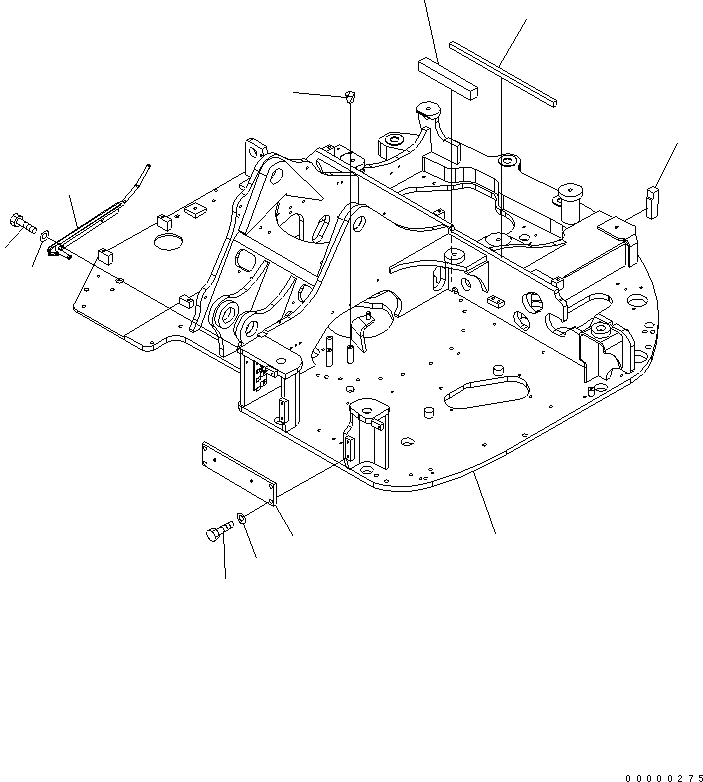 00000275