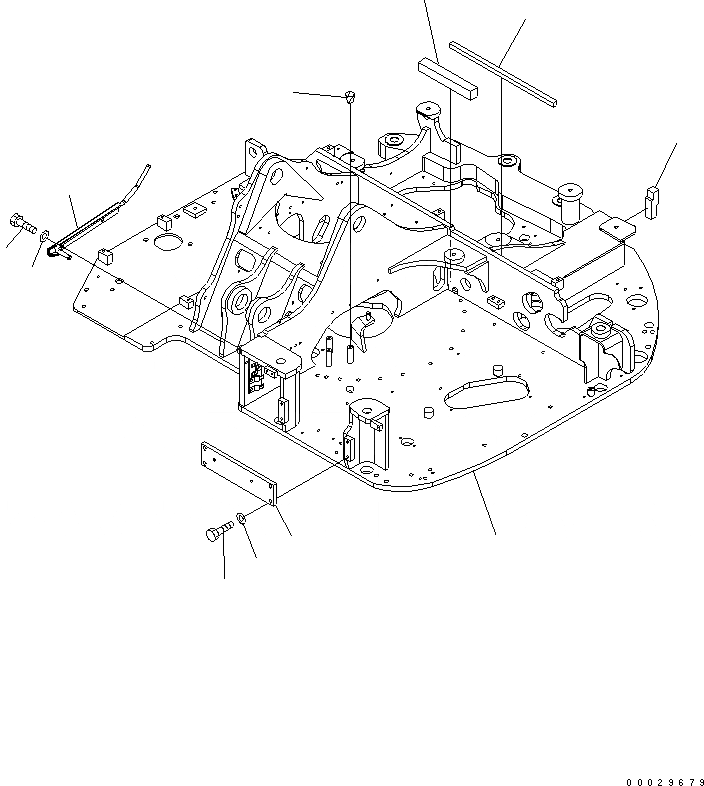 00029679