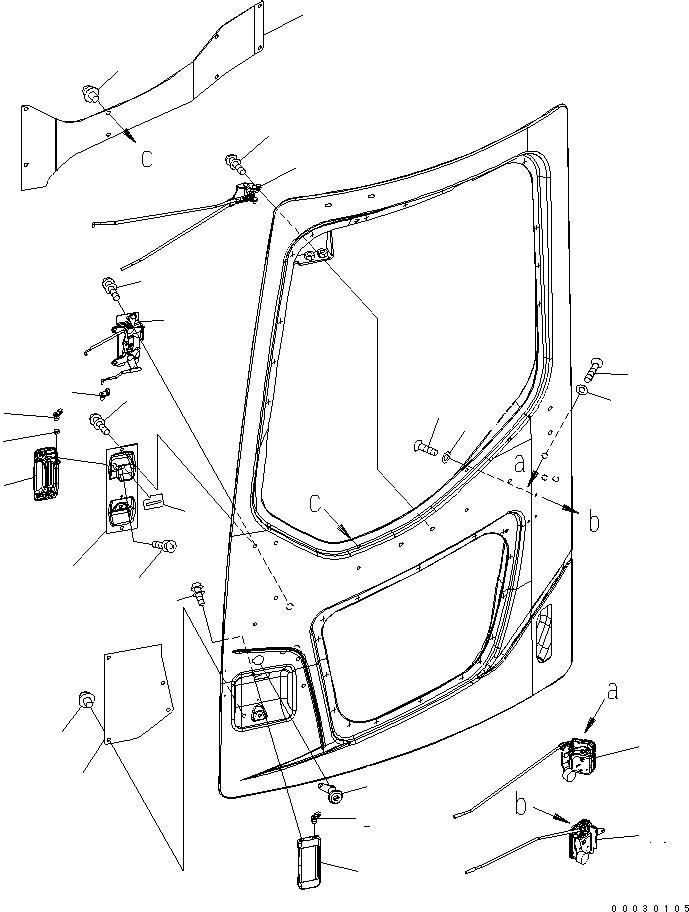 c
a
b
c
a
b
00030105