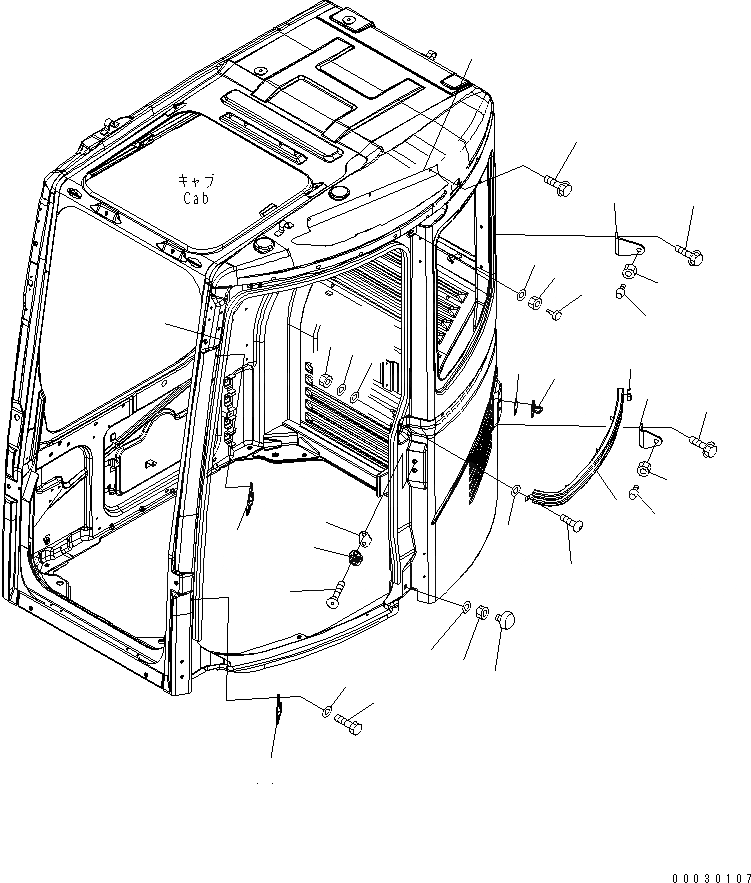 キャブ
Cab

00030107