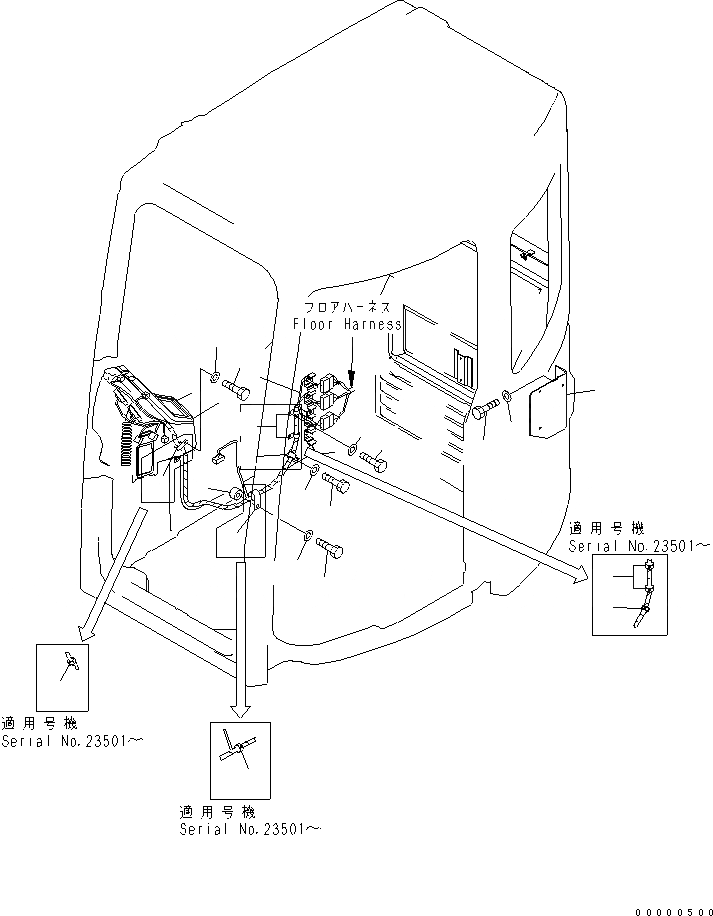 フロアハーネス
Floor Harness

適用号機
Serial No.23501～

適用号機
Serial No.23501～

適用号機
Serial No.23501～

00000500