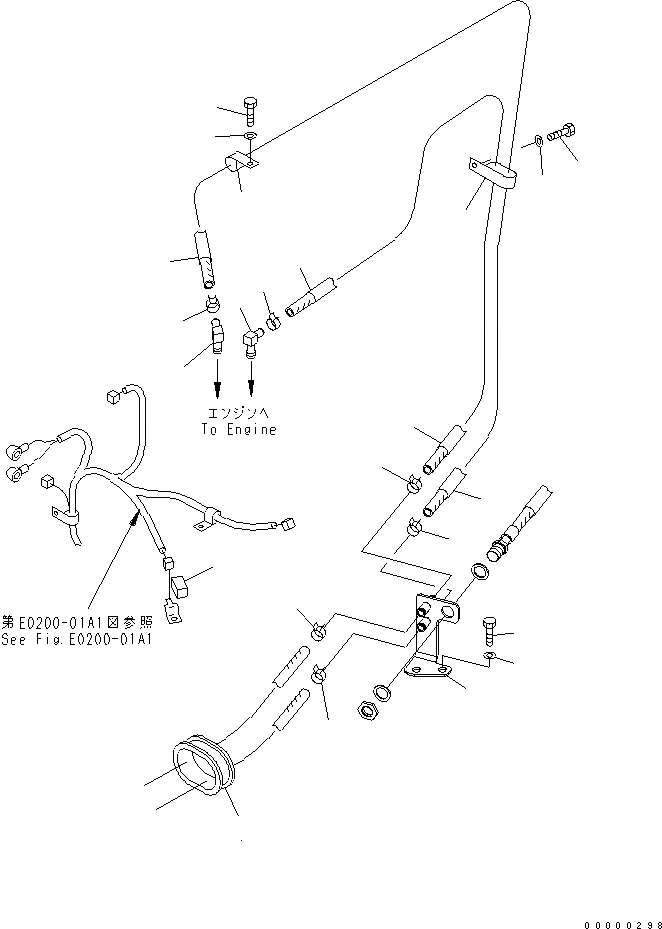 エンジンへ
To Engine

第E0200-01A1図参照
See Fig.E0200-01A1

00000298