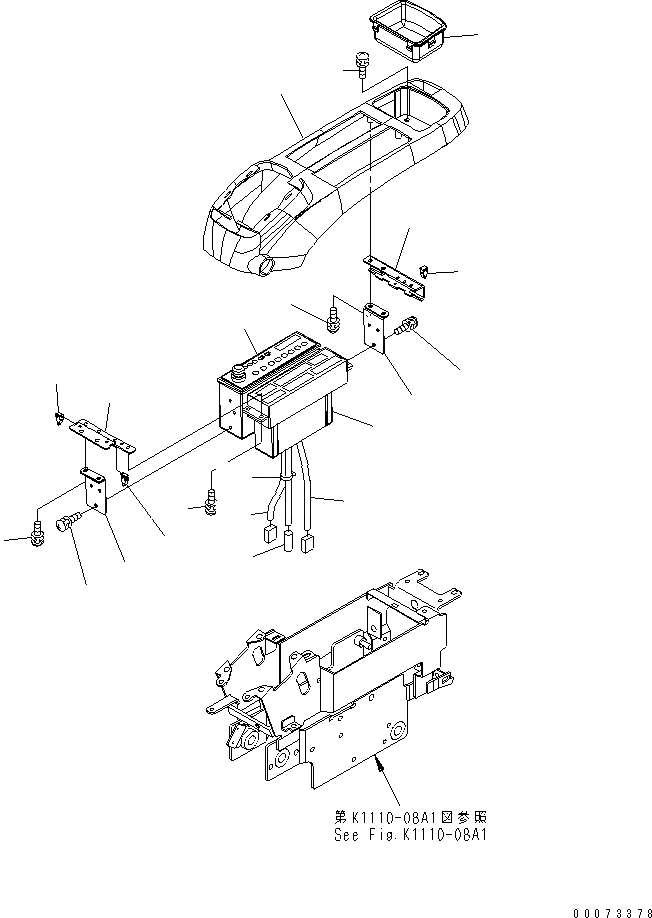 第K1110-08A1図参照
See Fig.K1110-08A1

00073378