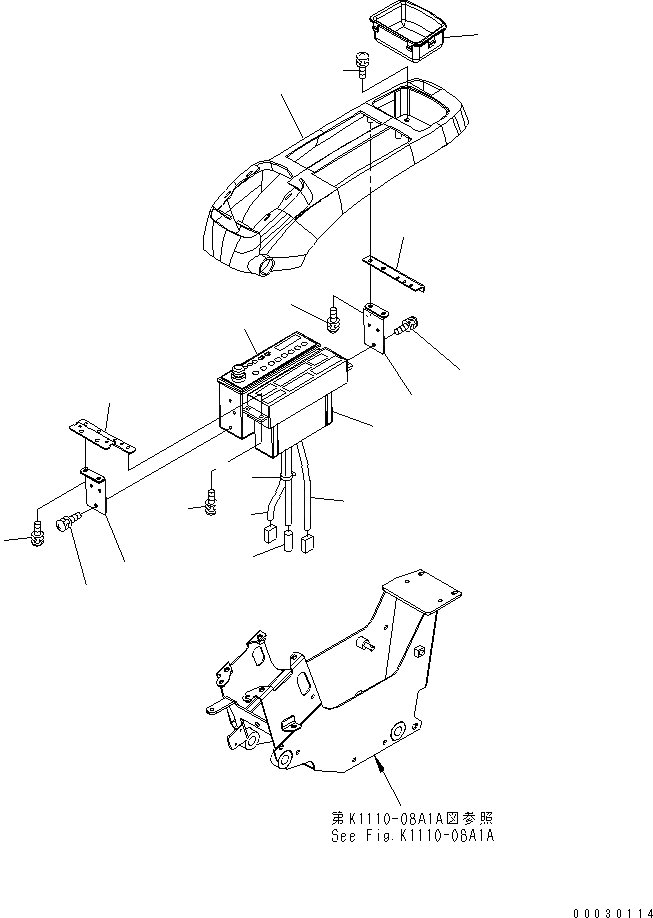 第K1110-08A1A図参照
See Fig.K1110-08A1A

00030114