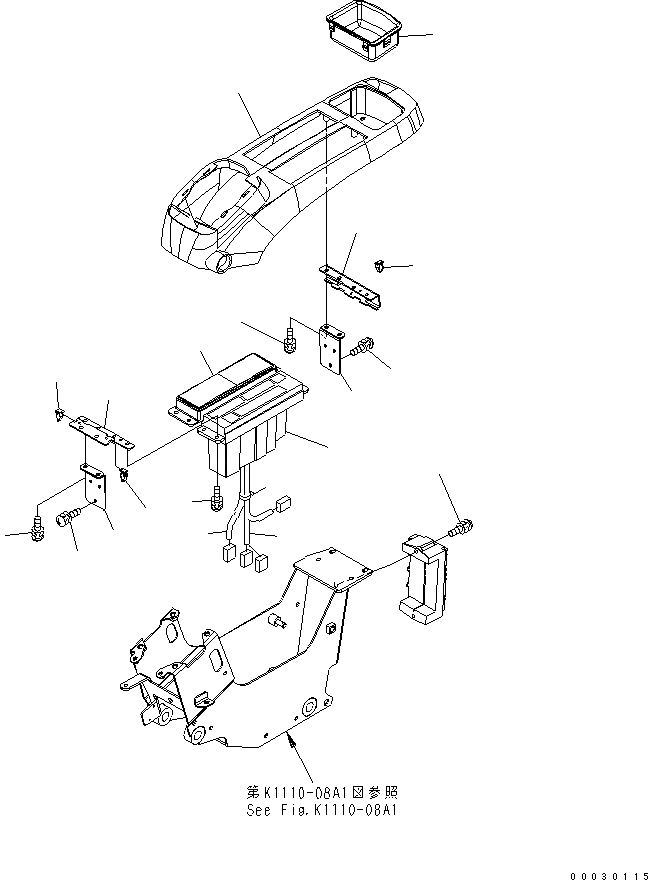 第K1110-08A1図参照
See Fig.K1110-08A1

00030115