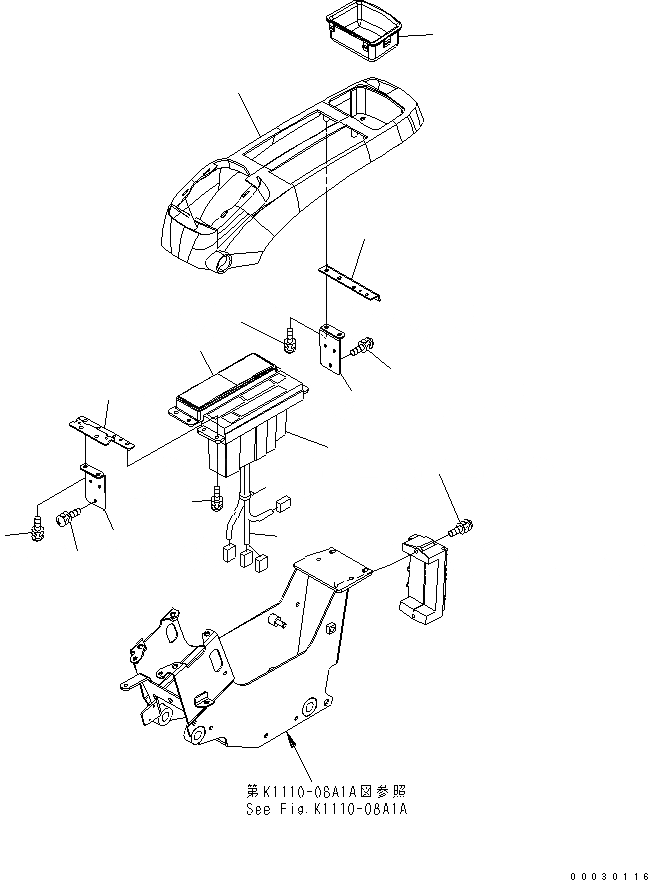 第K1110-08A1A図参照
See Fig.K1110-08A1A

00030116