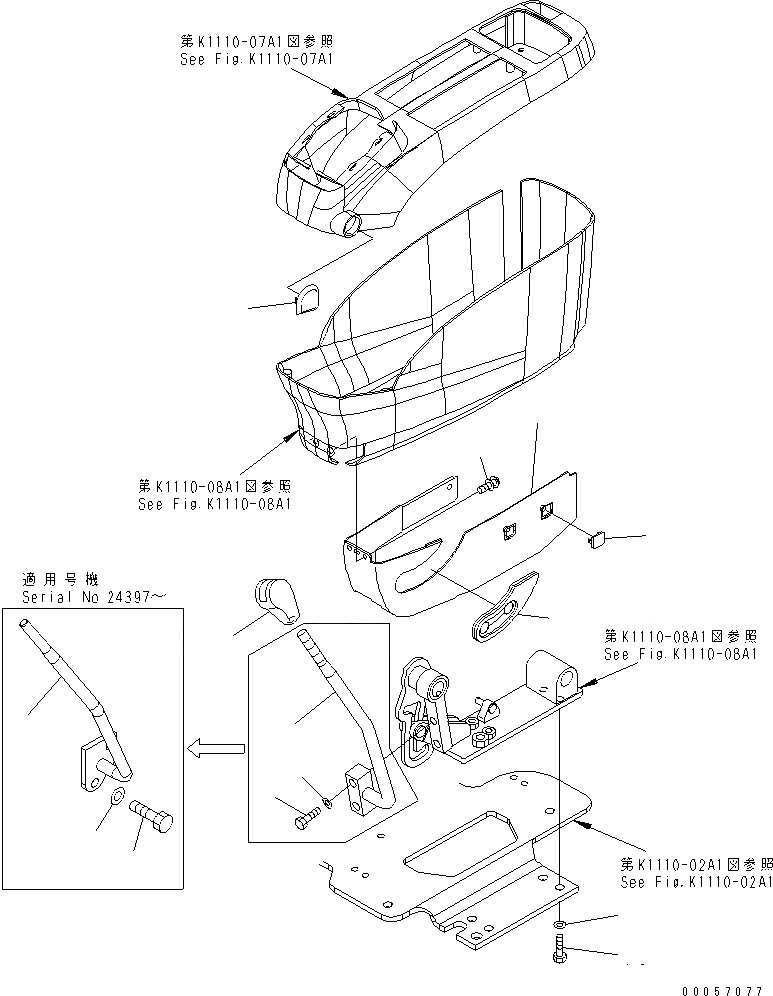 第K1110-07A1図参照
See Fig.K1110-07A1

第K1110-08A1図参照
See Fig.K1110-08A1

適用号機
Serial No 24397~

第K1110-08A1図参照
See Fig.K1110-08A1

第K1110-02A1図参照
See Fig.K1110-02A1

00057077