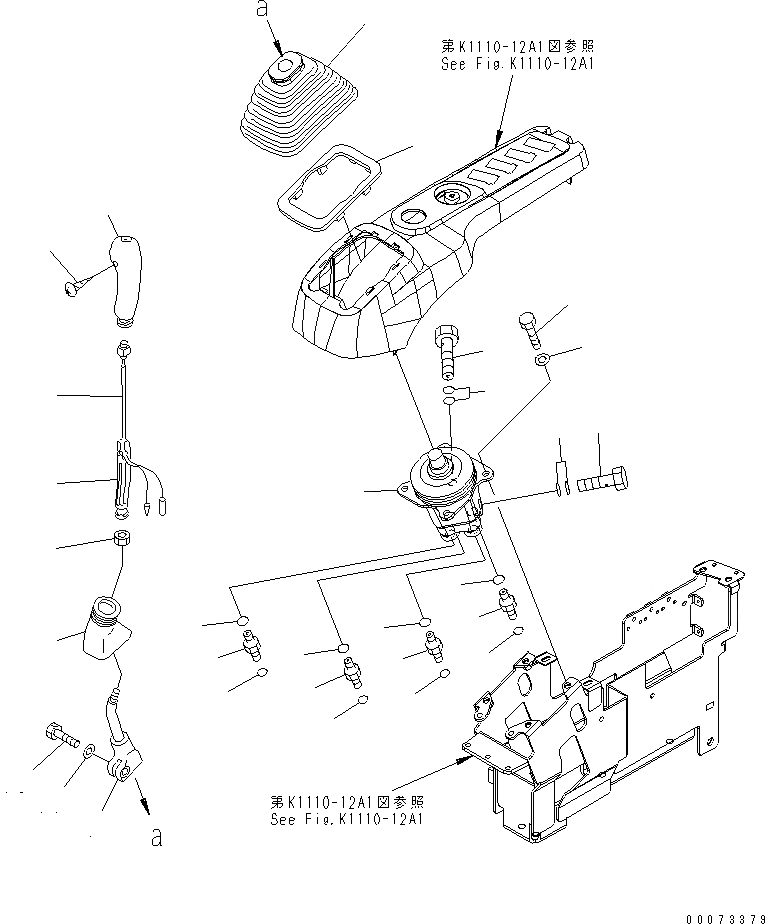 a

第K1110-12A1図参照
See Fig.K1110-12A1

第K1110-12A1図参照
See Fig.K1110-12A1

a

00073379