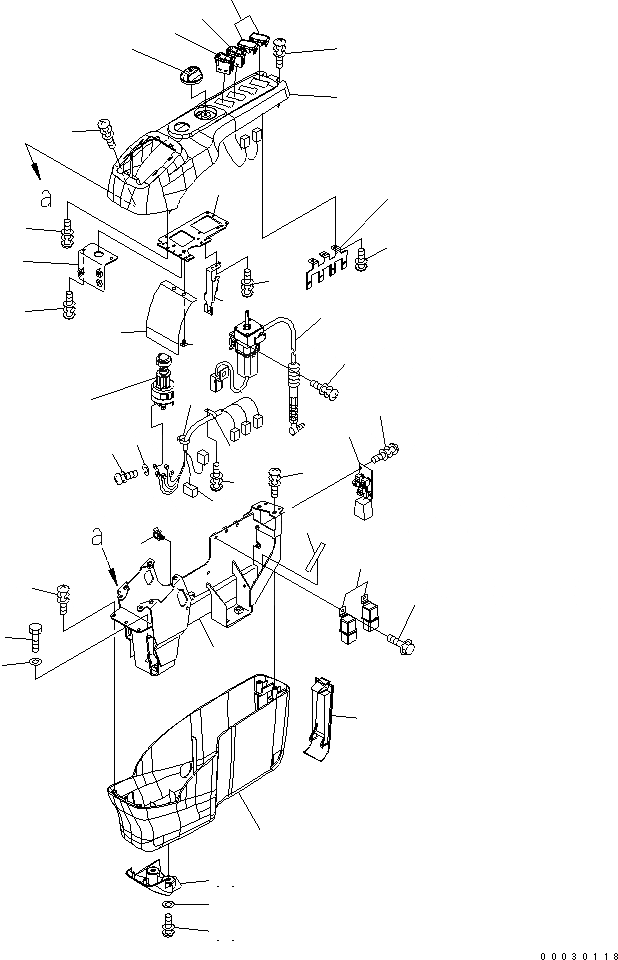 a

a

00030118