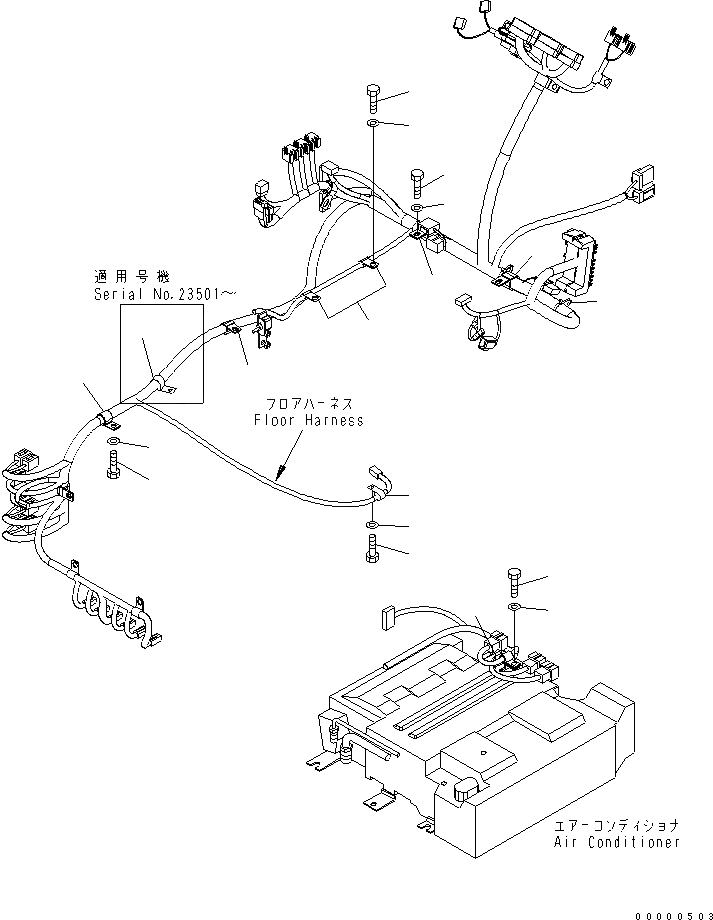 適用号機
Serial No.23501～

フロアハーネス
Floor Harness

エアーコンディショナ
Air Conditioner

00000503