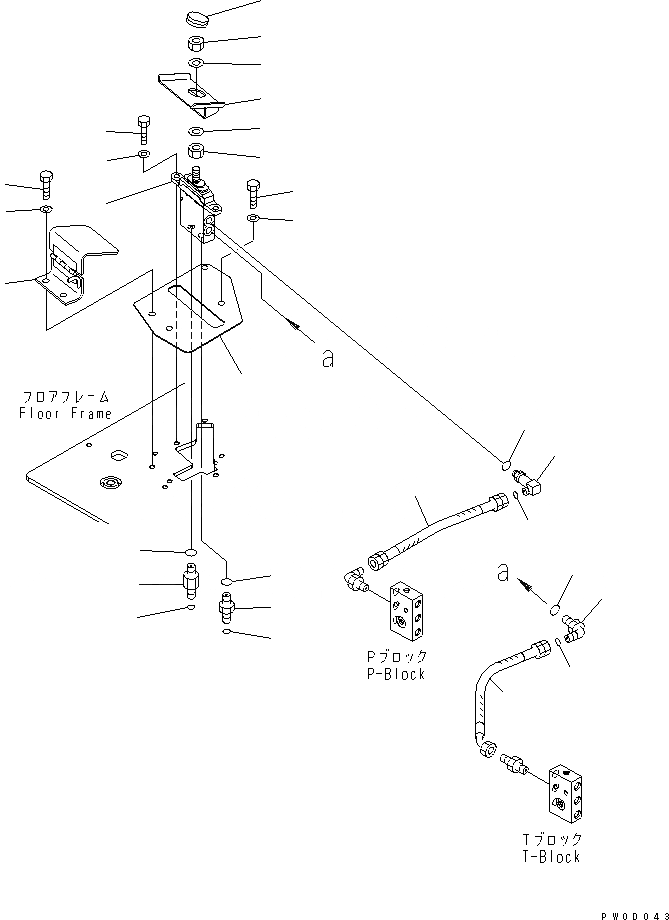 a

フロアフレーム
Floor Frame

a

Pブロック
P-Block

Tブロック
T-Block

PW0D043