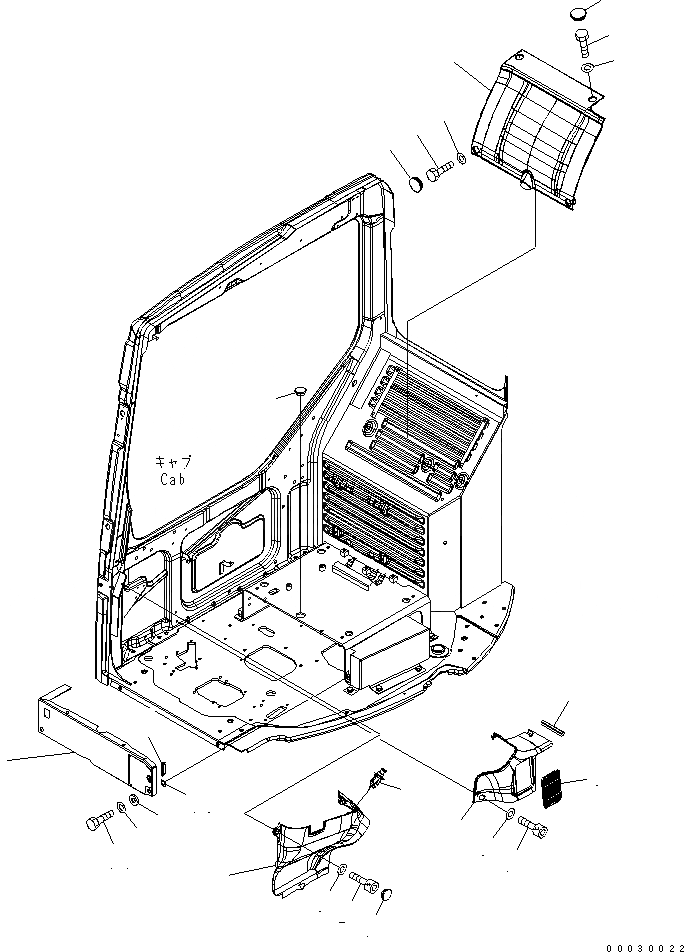 キャブ
Cab

00030022