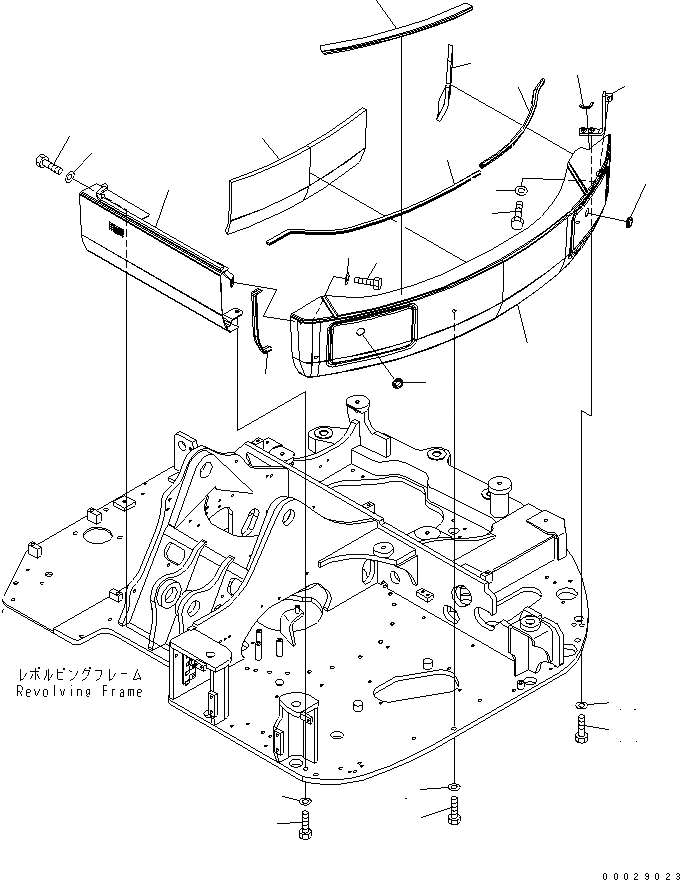 レボルビングフレーム
Revolving Frame

00029023