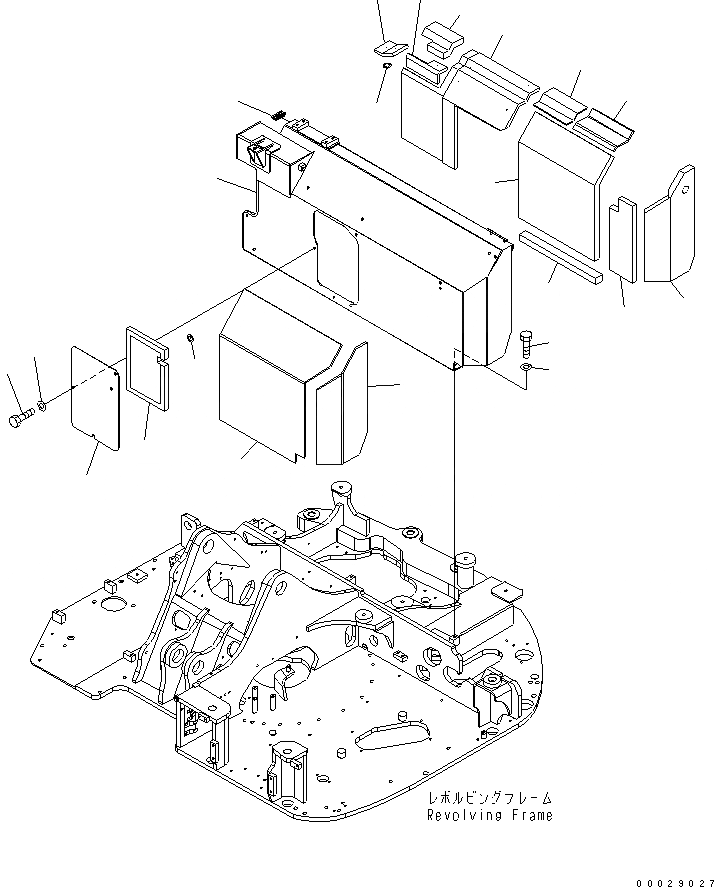 レボルビングフレーム
Revolving Frame

00029027