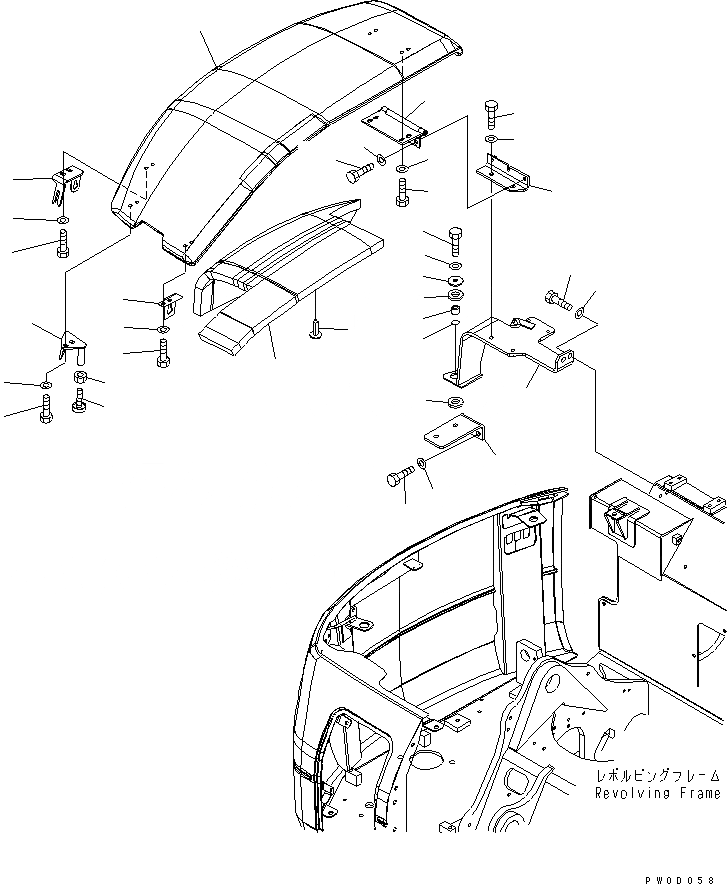 レボルビングフレーム
Revolving Frame

PW0D058